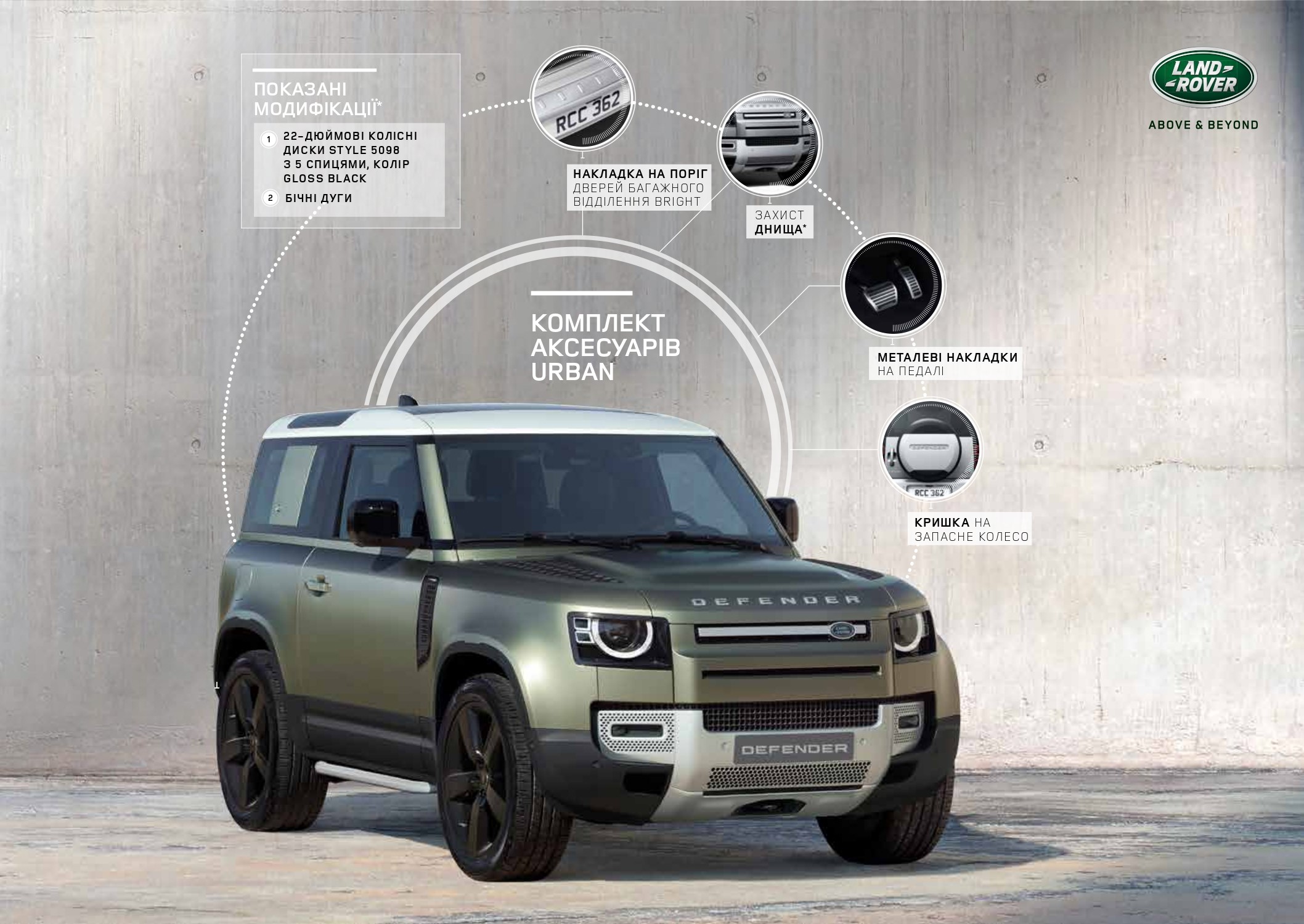 ПОКАЗАНІ МОДИФІКАЦІЇ*

1 22-ДЮЙМОВІ КОЛІСНІ ДИСКИ STYLE 5098 З 5 СПИЦЯМИ, КОЛІР GLOSS BLACK

2 БІЧНІ ДУГИ

RCC 362

НАКЛАДКА НА ПОРІГ ДВЕРЕЙ БАГАЖНОГО ВІДДІЛЕННЯ BRIGHT

ЗАХИСТ ДНИЩА*

LAND ROVER

ABOVE & BEYOND

КОМПЛЕКТ АКСЕСУАРІВ URBAN

МЕТАЛЕВІ НАКЛАДКИ НА ПЕДАЛІ

DEFENDER

RCC 362

КРИШКА НА ЗАПАСНЕ КОЛЕСО

DEFENDER

DEFENDER